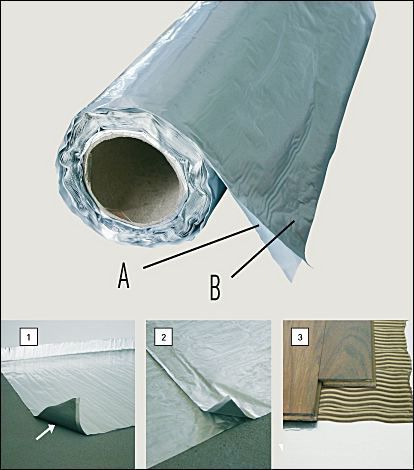 A
B
1
2
3